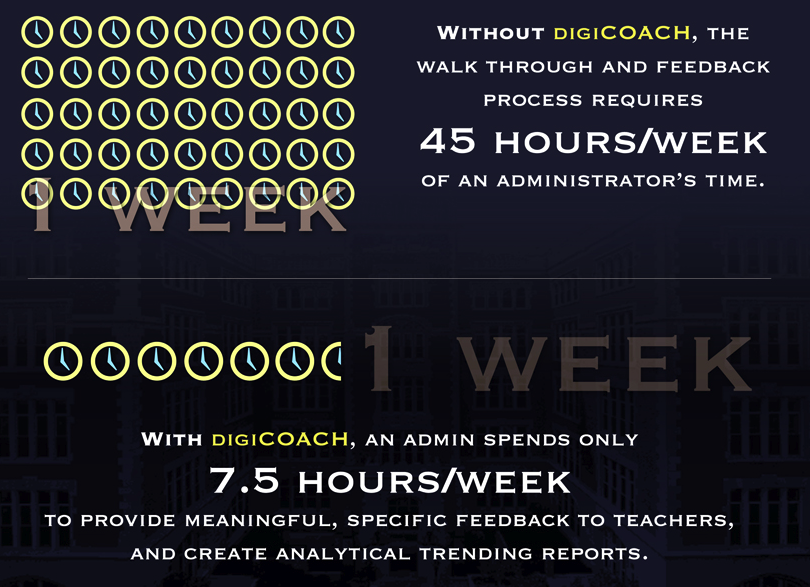 1 WEEK

Without digiCOACH, the walk through and feedback process requires

45 hours/week

of an administrator's time.

1 WEEK

With digiCOACH, an admin spends only

7.5 hours/week

to provide meaningful, specific feedback to teachers, and create analytical trending reports.